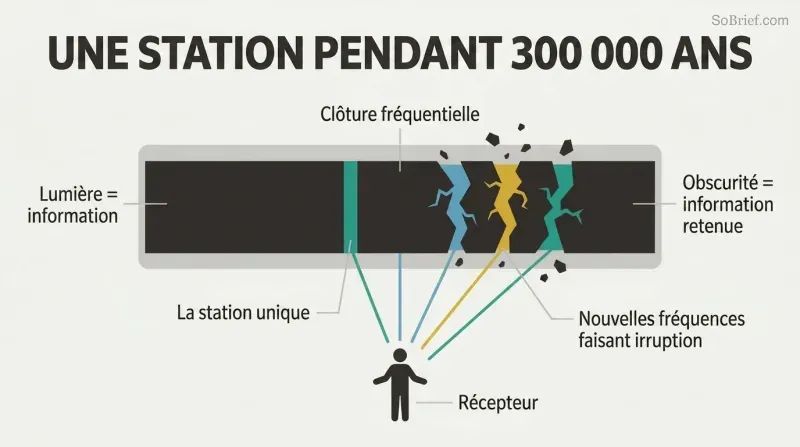 SoBrief.com

UNE STATION PENDANT 300 000 ANS

Clôture fréquentielle

Lumière = information

Obscurité = information retenue

La station unique

Nouvelles fréquences faisant irruption

Récepteur