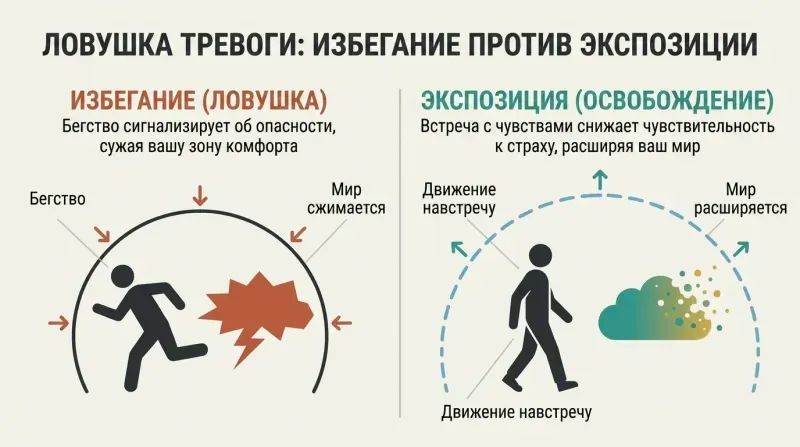 ЛОВУШКА ТРЕВОГИ: ИЗБЕГАНИЕ ПРОТИВ ЭКСПОЗИЦИИ

ИЗБЕГАНИЕ (ЛОВУШКА)
Бегство сигнализирует об опасности, сужая вашу зону комфорта

Бегство

Мир сжимается

ЭКСПОЗИЦИЯ (ОСВОБОЖДЕНИЕ)
Встреча с чувствами снижает чувствительность к страху, расширяя ваш мир

Движение навстречу

Мир расширяется

Движение навстречу