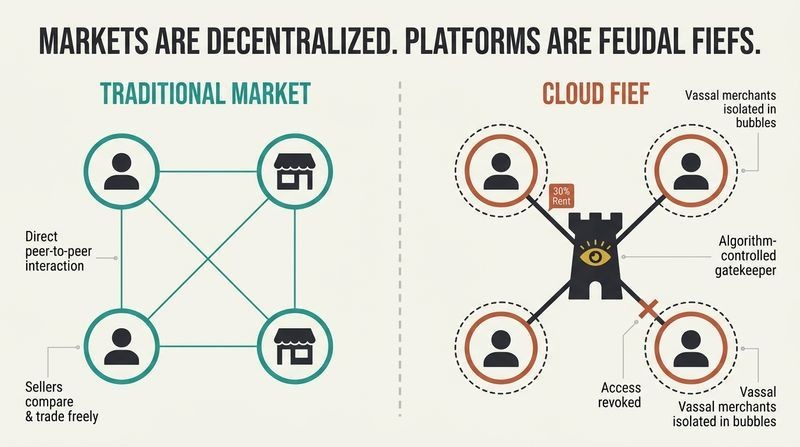 MARKETS ARE DECENTRALIZED. PLATFORMS ARE FEUDAL FIEFS.

TRADITIONAL MARKET

Direct peer-to-peer interaction

Sellers compare & trade freely

CLOUD FIEF

Vassal merchants isolated in bubbles

30% Rent

Algorithm-controlled gatekeeper

Access revoked

Vassal Vassal merchants isolated in bubbles