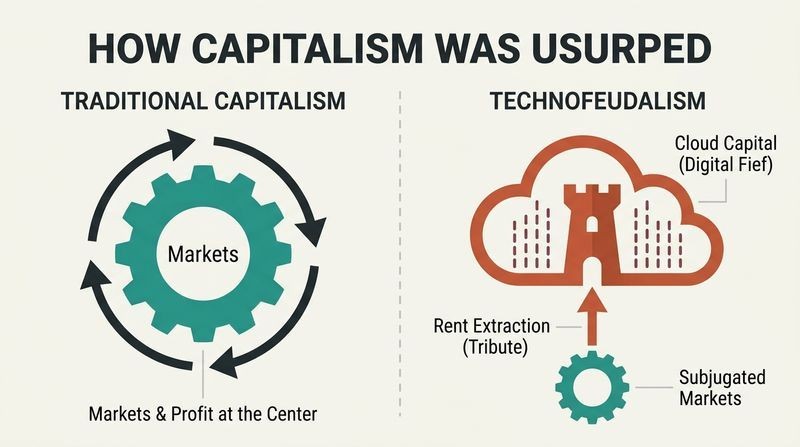 HOW CAPITALISM WAS USURPED

TRADITIONAL CAPITALISM

Markets

Markets & Profit at the Center

TECHNOFEUDALISM

Cloud Capital (Digital Fief)

Rent Extraction (Tribute)

Subjugated Markets