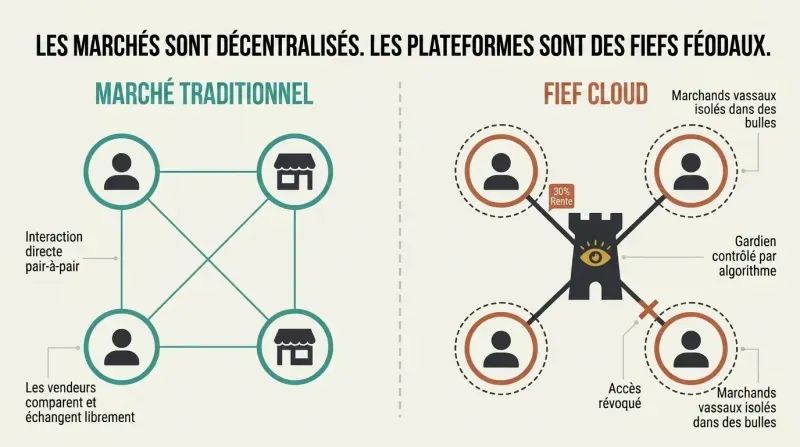 LES MARCHÉS SONT DÉCENTRALISÉS. LES PLATEFORMES SONT DES FIEFS FÉODAUX.

MARCHÉ TRADITIONNEL

Interaction directe pair-à-pair

Les vendeurs comparent et échangent librement

FIEF CLOUD

Marchands vassaux isolés dans des bulles

30% Rente

Gardien contrôlé par algorithme

Accès révoqué

Marchands vassaux isolés dans des bulles