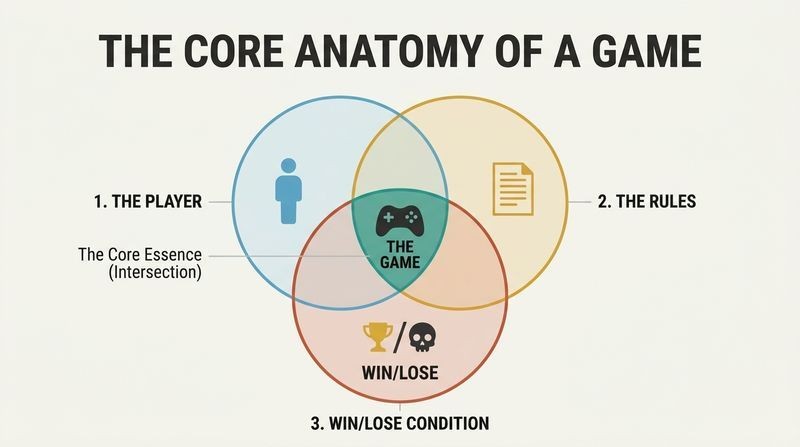 THE CORE ANATOMY OF A GAME

1. THE PLAYER

2. THE RULES

The Core Essence (Intersection)

THE GAME

/

WIN/LOSE

3. WIN/LOSE CONDITION