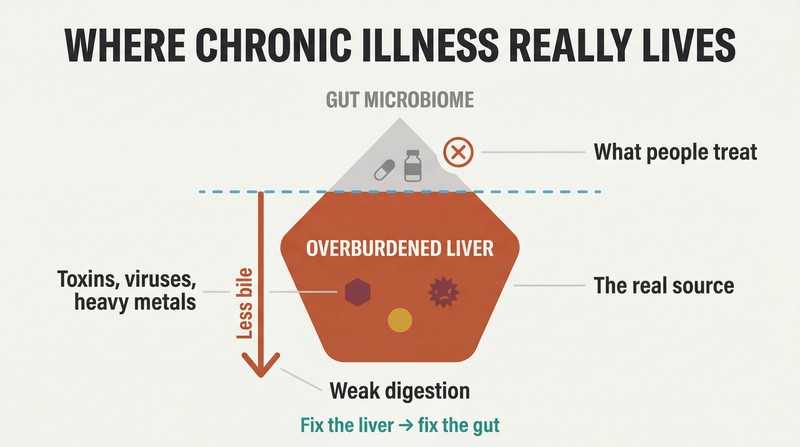 WHERE CHRONIC ILLNESS REALLY LIVES

GUT MICROBIOME

What people treat

OVERBURDENED LIVER

Toxins, viruses, heavy metals

Less bile

The real source

Weak digestion

Fix the liver → fix the gut