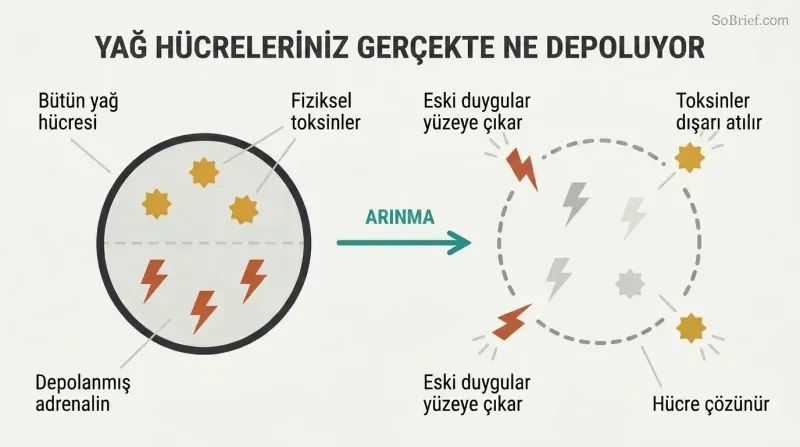 SoBrief.com

YAĞ HÜCRELERİNİZ GERÇEKTE NE DEPOLUYOR

Bütün yağ hücresi

Fiziksel toksinler

Depolanmış adrenalin

ARINMA

Eski duygular yüzeye çıkar

Toksinler dışarı atılır

Eski duygular yüzeye çıkar

Hücre çözünür