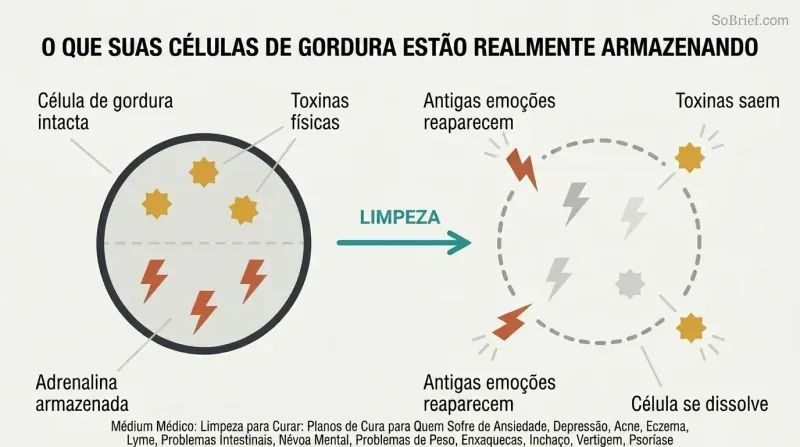 SoBrief.com

O QUE SUAS CÉLULAS DE GORDURA ESTÃO REALMENTE ARMAZENANDO

Célula de gordura intacta

Toxinas físicas

Adrenalina armazenada

LIMPEZA

Antigas emoções reaparecem

Toxinas saem

Antigas emoções reaparecem

Célula se dissolve

Médium Médico: Limpeza para Curar: Planos de Cura para Quem Sofre de Ansiedade, Depressão, Acne, Eczema, Lyme, Problemas Intestinais, Névoa Mental, Problemas de Peso, Enxaquecas, Inchaço, Vertigem, Psoríase