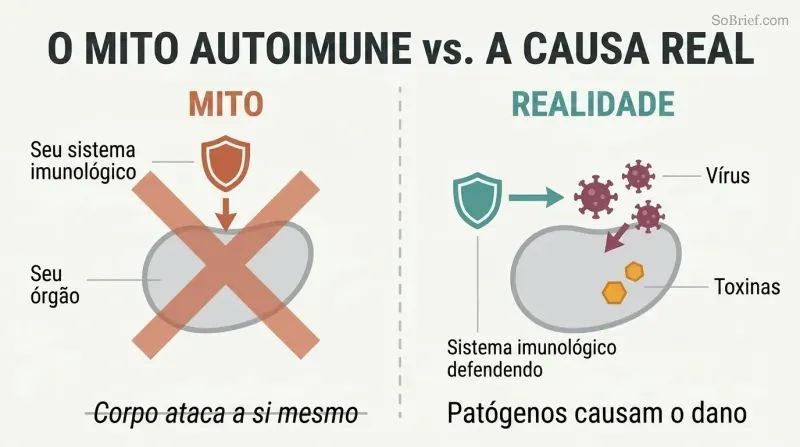 SoBrief.com

O MITO AUTOIMUNE vs. A CAUSA REAL

MITO

Seu sistema imunológico

Seu órgão

Corpo ataca a si mesmo

REALIDADE

Vírus

Toxinas

Sistema imunológico defendendo

Patógenos causam o dano