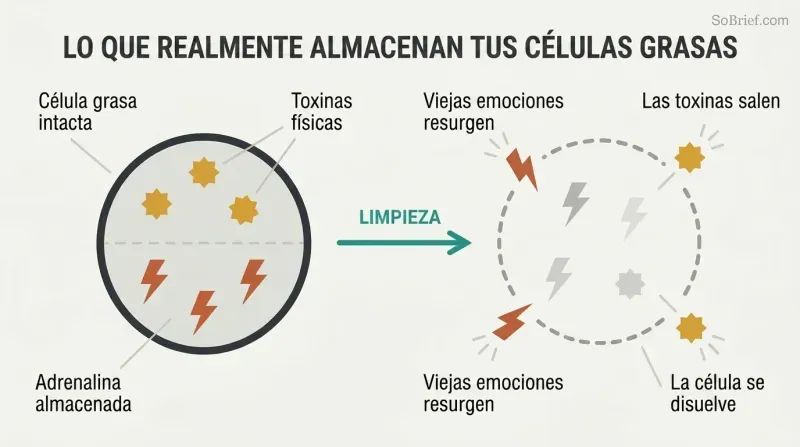 SoBrief.com

LO QUE REALMENTE ALMACENAN TUS CÉLULAS GRASAS

Célula grasa intacta

Toxinas físicas

Adrenalina almacenada

LIMPIEZA

Viejas emociones resurgen

Las toxinas salen

Viejas emociones resurgen

La célula se disuelve