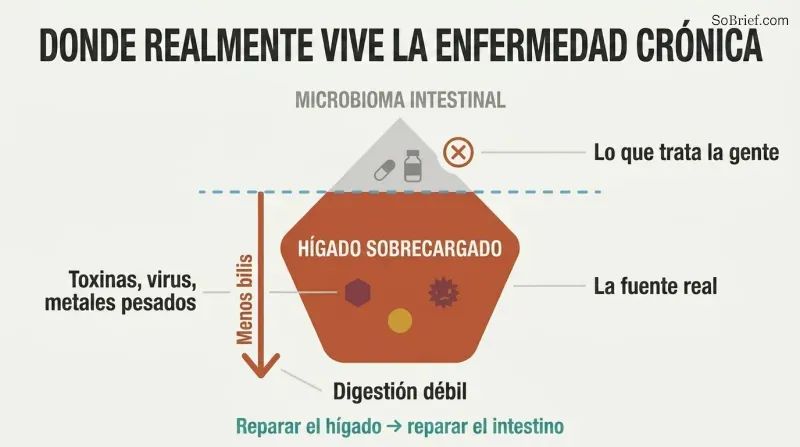 SoBrief.com

DONDE REALMENTE VIVE LA ENFERMEDAD CRÓNICA

MICROBIOMA INTESTINAL

Lo que trata la gente

HÍGADO SOBRECARGADO

Toxinas, virus, metales pesados

Menos bilis

La fuente real

Digestión débil

Reparar el hígado → reparar el intestino