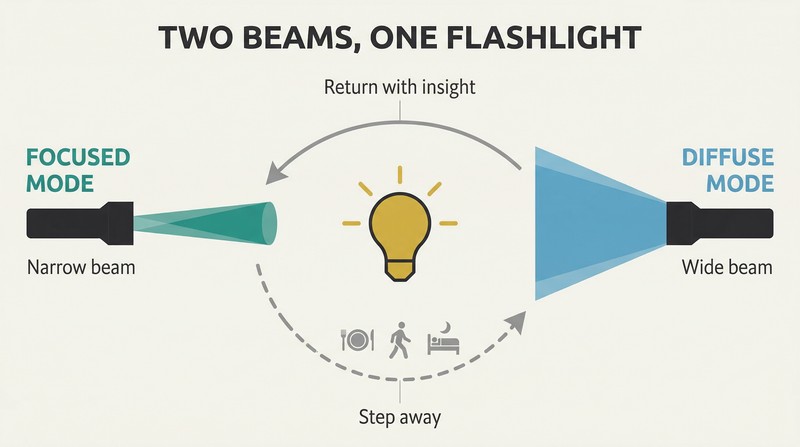 TWO BEAMS, ONE FLASHLIGHT

Return with insight

FOCUSED MODE

Narrow beam

DIFFUSE MODE

Wide beam

Step away