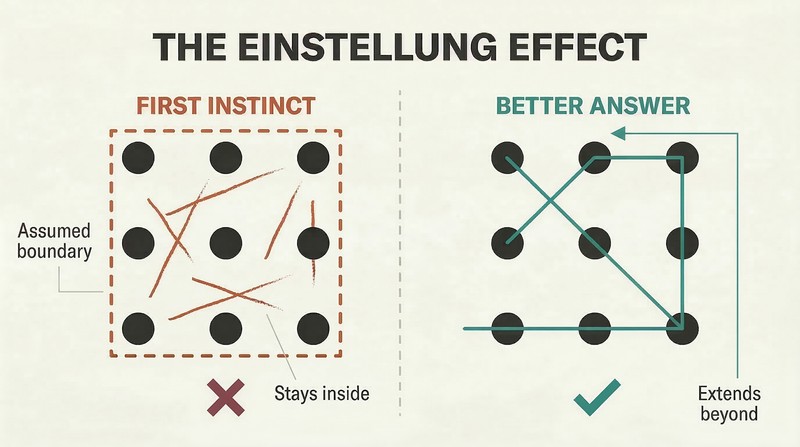 THE EINSTELLUNG EFFECT

FIRST INSTINCT

Assumed boundary

Stays inside

BETTER ANSWER

Extends beyond