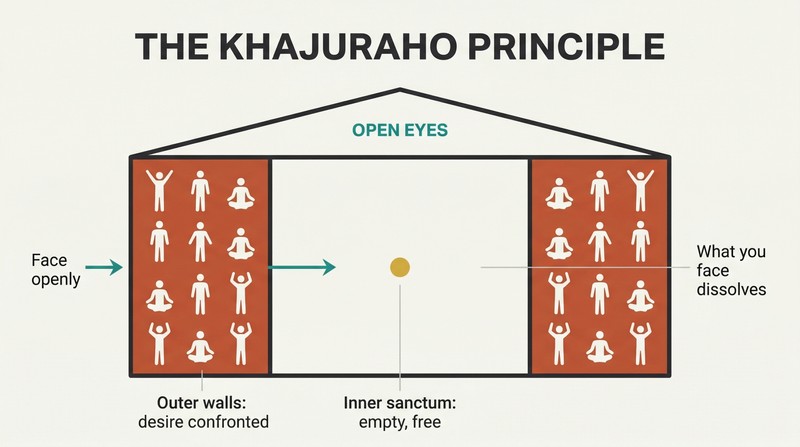 THE KHAJURAHO PRINCIPLE

OPEN EYES

Face openly

What you face dissolves

Outer walls: desire confronted

Inner sanctum: empty, free