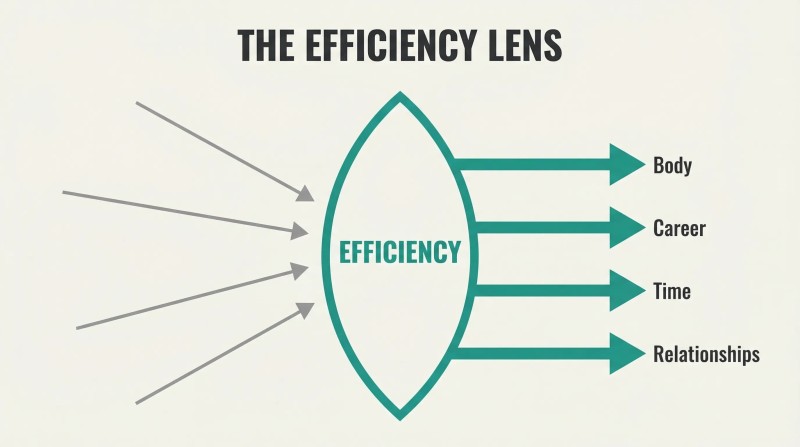 THE EFFICIENCY LENS

EFFICIENCY

Body

Career

Time

Relationships