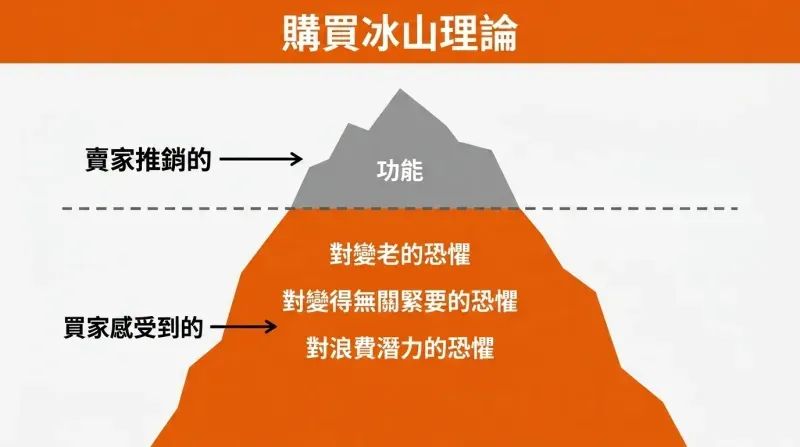 購買冰山理論

賣家推銷的

功能

買家感受到的

對變老的恐懼

對變得無關緊要的恐懼

對浪費潛力的恐懼