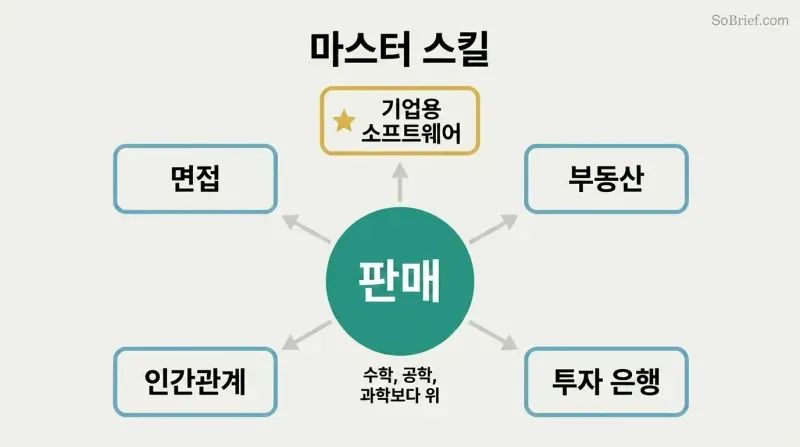 SoBrief.com

마스터 스킬

기업용 소프트웨어

면접

부동산

판매

인간관계

수학, 공학, 과학보다 위

투자 은행