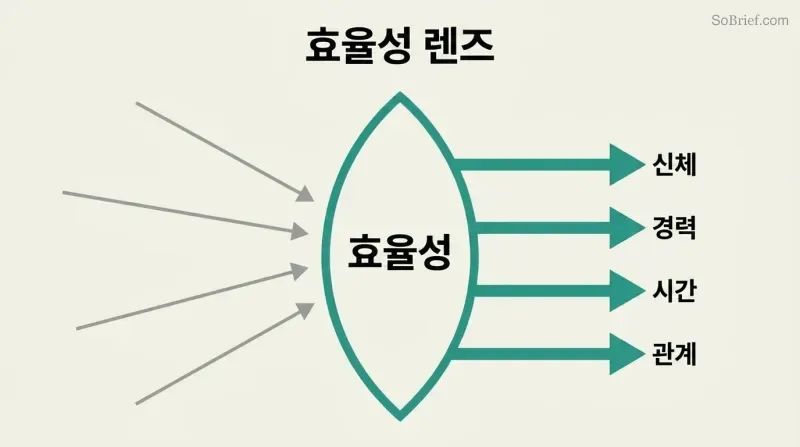 SoBrief.com

효율성 렌즈

효율성

신체

경력

시간

관계