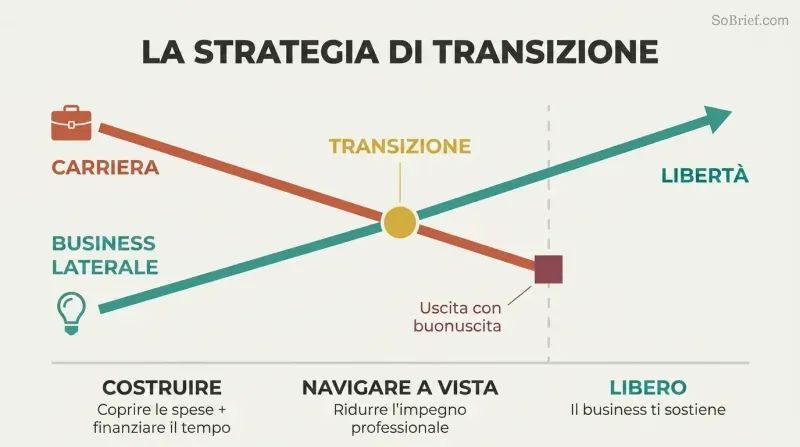 SoBrief.com

LA STRATEGIA DI TRANSIZIONE

CARRIERA

TRANSIZIONE

LIBERTÀ

BUSINESS LATERALE

Uscita con buonuscita

COSTRUIRE
Coprire le spese + finanziare il tempo

NAVIGARE A VISTA
Ridurre l'impegno professionale

LIBERO
Il business ti sostiene