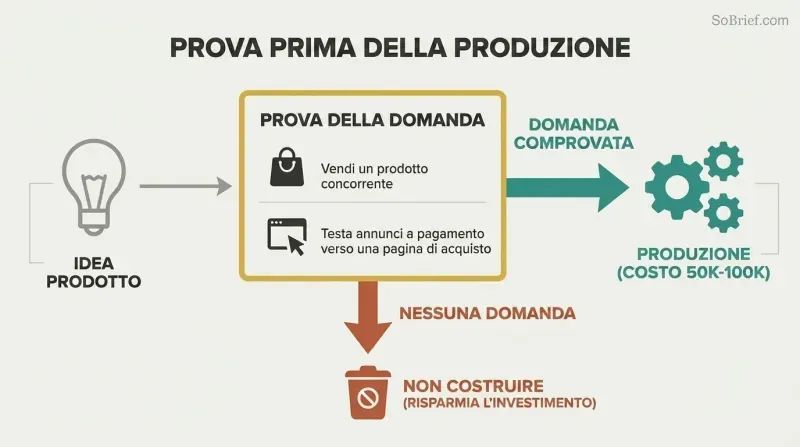 SoBrief.com

PROVA PRIMA DELLA PRODUZIONE

IDEA PRODOTTO

PROVA DELLA DOMANDA

Vendi un prodotto concorrente

Testa annunci a pagamento verso una pagina di acquisto

DOMANDA COMPROVATA

PRODUZIONE (COSTO 50K-100K)

NESSUNA DOMANDA

NON COSTRUIRE (RISPARMIA L'INVESTIMENTO)