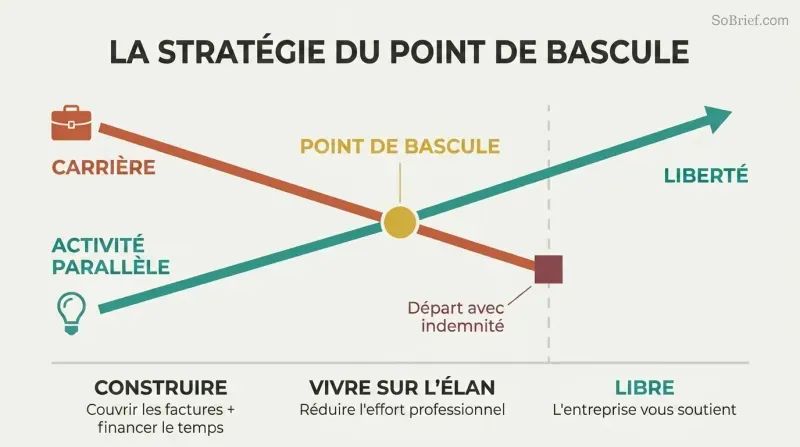 SoBrief.com

LA STRATÉGIE DU POINT DE BASCULE

CARRIÈRE

POINT DE BASCULE

LIBERTÉ

ACTIVITÉ PARALLÈLE

Départ avec indemnité

CONSTRUIRE
Couvrir les factures + financer le temps

VIVRE SUR L'ÉLAN
Réduire l'effort professionnel

LIBRE
L'entreprise vous soutient