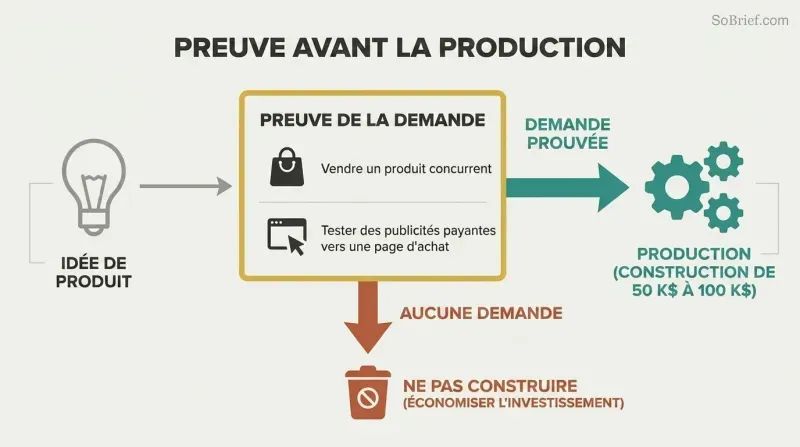 SoBrief.com

PREUVE AVANT LA PRODUCTION

IDÉE DE PRODUIT

PREUVE DE LA DEMANDE

Vendre un produit concurrent

Tester des publicités payantes vers une page d'achat

DEMANDE PROUVÉE

PRODUCTION (CONSTRUCTION DE 50 K$ À 100 K$)

AUCUNE DEMANDE

NE PAS CONSTRUIRE (ÉCONOMISER L'INVESTISSEMENT)