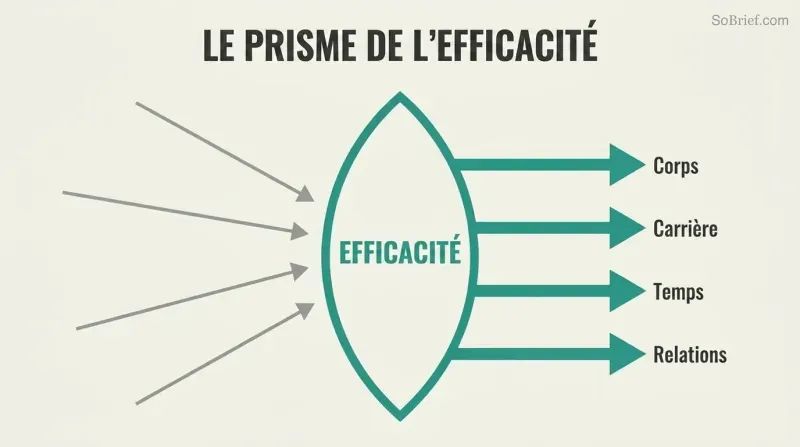 SoBrief.com

LE PRISME DE L'EFFICACITÉ

EFFICACITÉ

Corps

Carrière

Temps

Relations