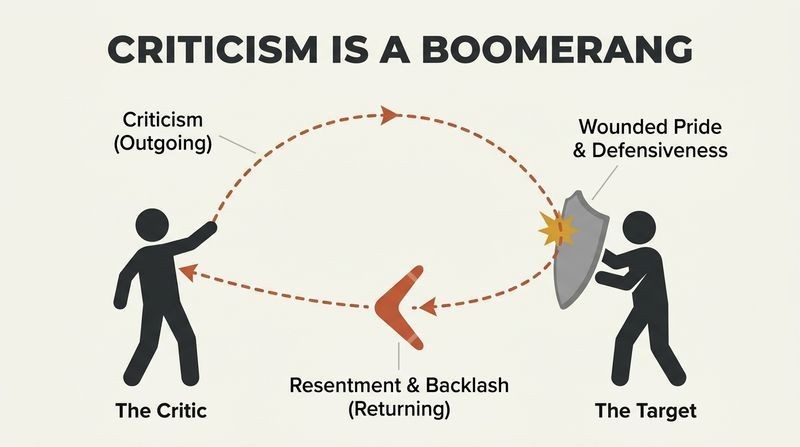 CRITICISM IS A BOOMERANG

Criticism
(Outgoing)

Wounded Pride
& Defensiveness

Resentment & Backlash
(Returning)

The Critic

The Target