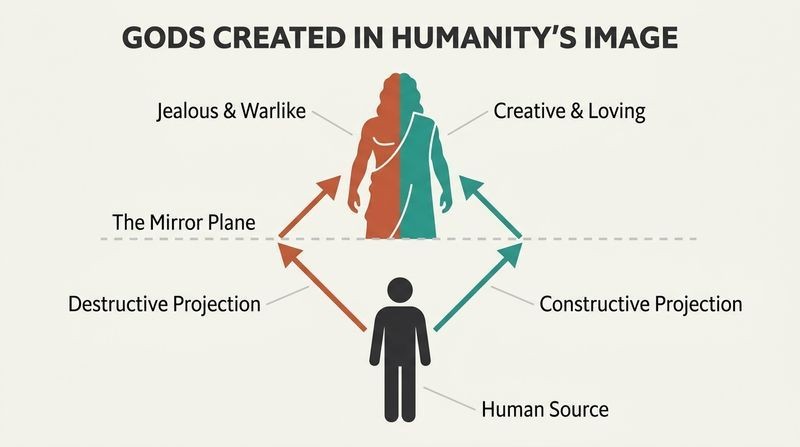 GODS CREATED IN HUMANITY'S IMAGE

Jealous & Warlike

Creative & Loving

The Mirror Plane

Destructive Projection

Constructive Projection

Human Source