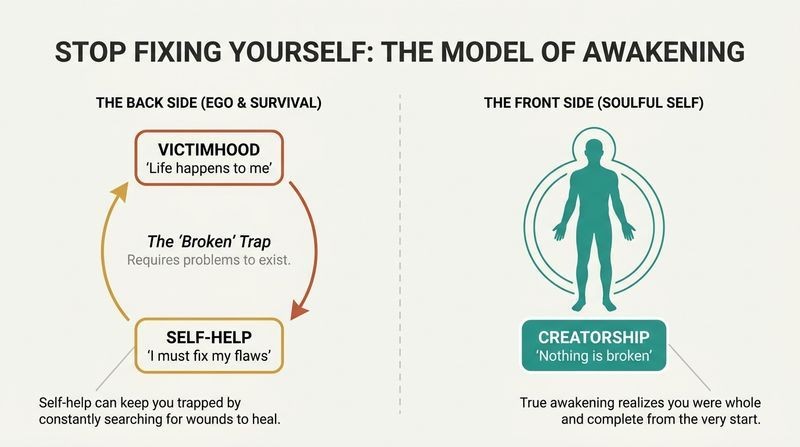 STOP FIXING YOURSELF: THE MODEL OF AWAKENING

THE BACK SIDE (EGO & SURVIVAL)

VICTIMHOOD
'Life happens to me'

The 'Broken' Trap
Requires problems to exist.

SELF-HELP
'I must fix my flaws'

Self-help can keep you trapped by constantly searching for wounds to heal.

THE FRONT SIDE (SOULFUL SELF)

CREATORSHIP
'Nothing is broken'

True awakening realizes you were whole and complete from the very start.