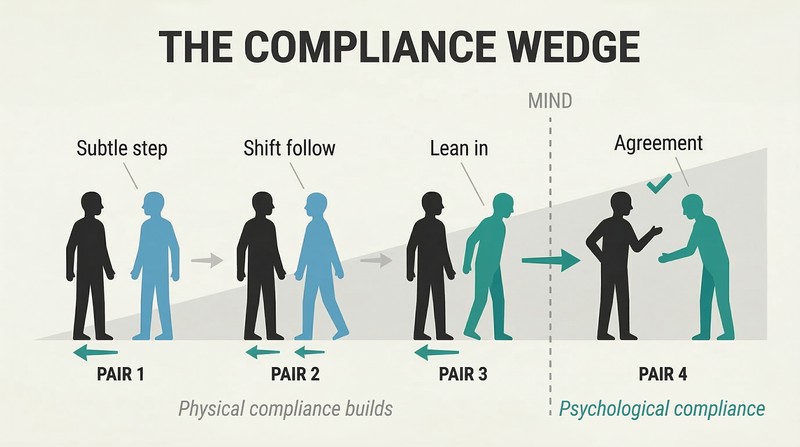 THE COMPLIANCE WEDGE

MIND

Subtle step

Shift follow

Lean in

Agreement

PAIR 1

PAIR 2

PAIR 3

PAIR 4

Physical compliance builds

Psychological compliance