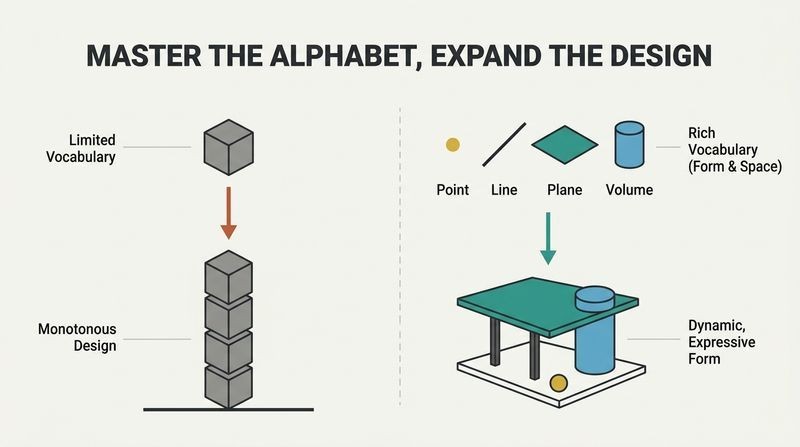 MASTER THE ALPHABET, EXPAND THE DESIGN

Limited Vocabulary

Monotonous Design

Point Line Plane Volume

Rich Vocabulary (Form & Space)

Dynamic, Expressive Form