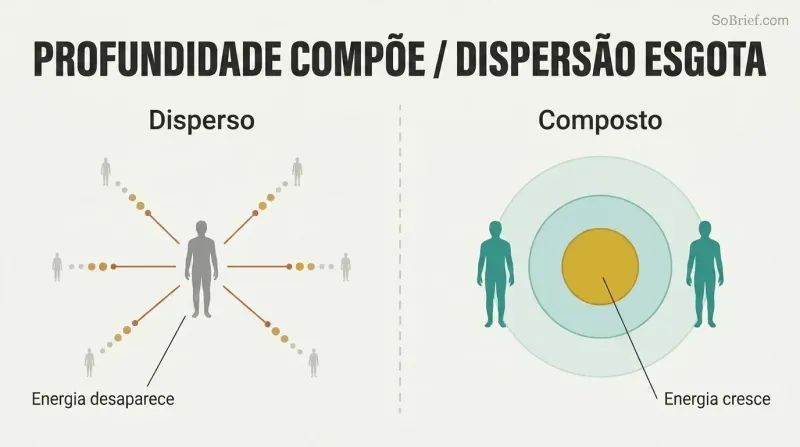 SoBrief.com

PROFUNDIDADE COMPÕE / DISPERSÃO ESGOTA

Disperso

Energia desaparece

Composto

Energia cresce