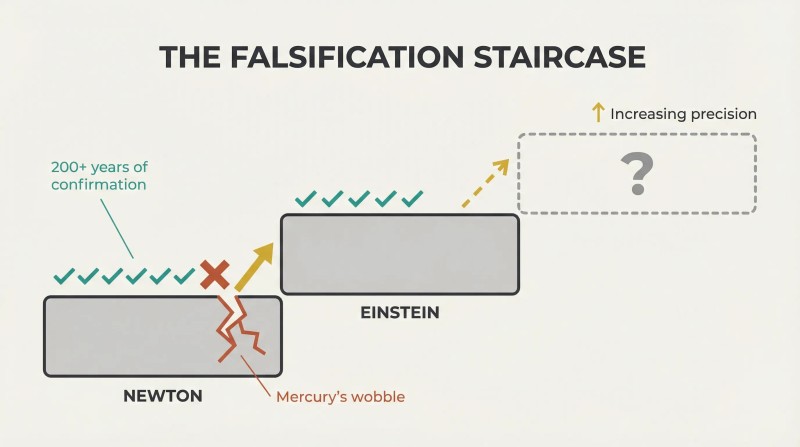 THE FALSIFICATION STAIRCASE

↑ Increasing precision

200+ years of confirmation

?

EINSTEIN

NEWTON

Mercury's wobble