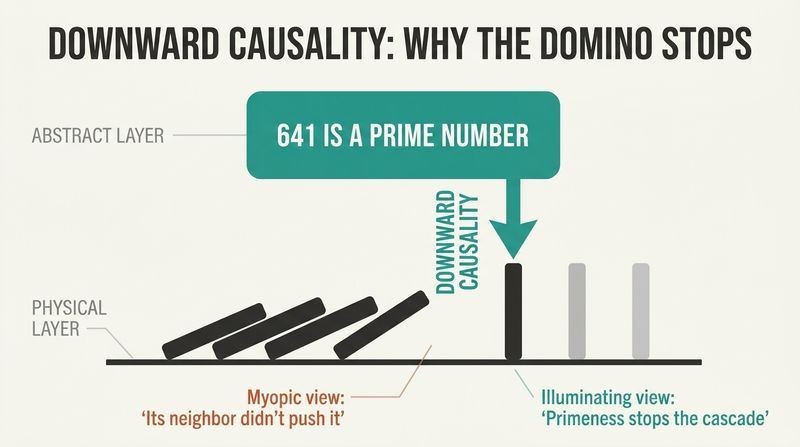 DOWNWARD CAUSALITY: WHY THE DOMINO STOPS

ABSTRACT LAYER

641 IS A PRIME NUMBER

DOWNWARD CAUSALITY

PHYSICAL LAYER

Myopic view:
'Its neighbor didn't push it'

Illuminating view:
'Primeness stops the cascade'