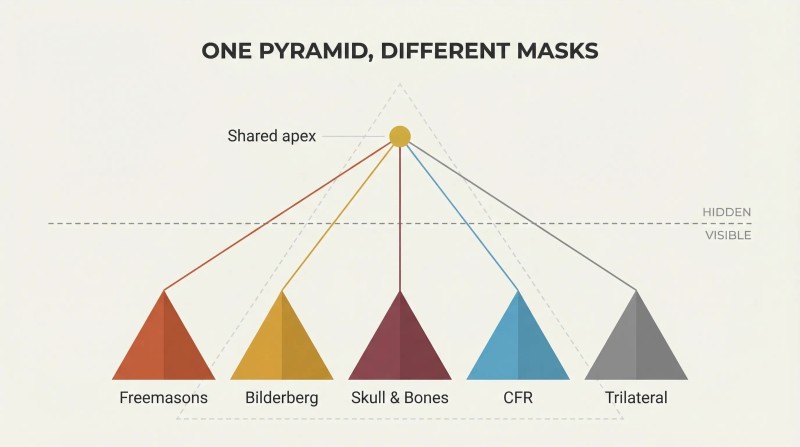 ONE PYRAMID, DIFFERENT MASKS

Shared apex

HIDDEN

VISIBLE

Freemasons

Bilderberg

Skull & Bones

CFR

Trilateral