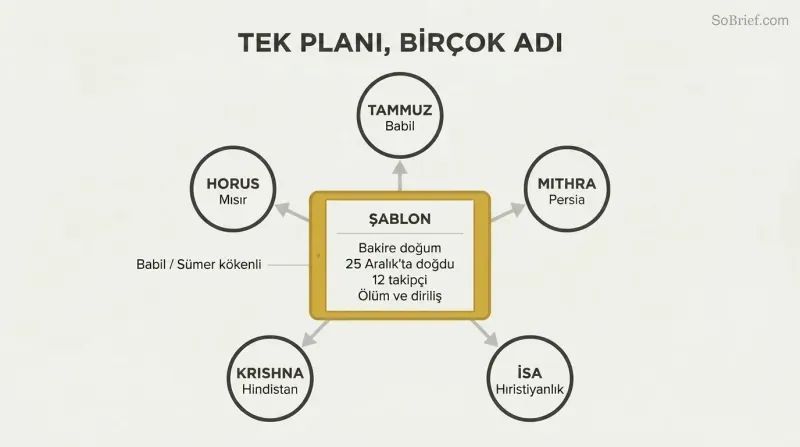 SoBrief.com

TEK PLANI, BİRÇOK ADI

TAMMUZ
Babil

HORUS
Mısır

MITHRA
Persia

ŞABLON

Bakire doğum
25 Aralık'ta doğdu
12 takipçi
Ölüm ve diriliş

Babil / Sümer kökenli

KRISHNA
Hindistan

İSA
Hıristiyanlık