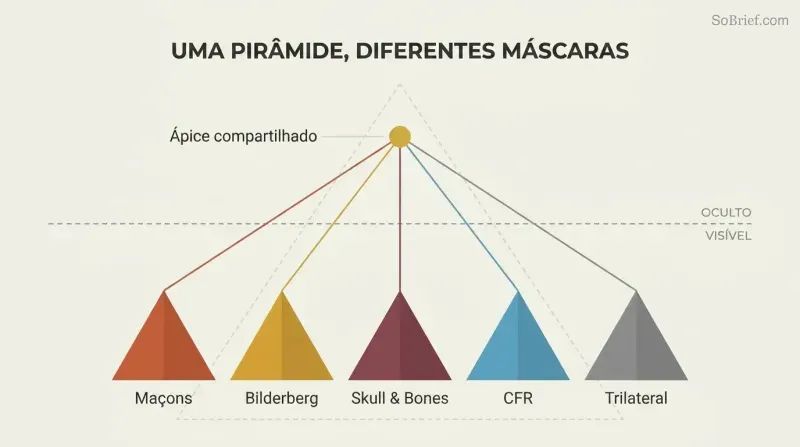 SoBrief.com

UMA PIRÂMIDE, DIFERENTES MÁSCARAS

Ápice compartilhado

OCULTO

VISÍVEL

Maçons

Bilderberg

Skull & Bones

CFR

Trilateral