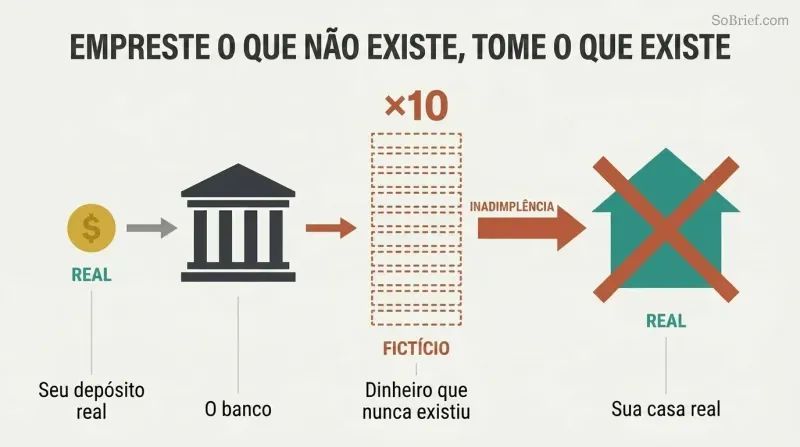 SoBrief.com

EMPRESTE O QUE NÃO EXISTE, TOME O QUE EXISTE

$

REAL

Seu depósito real

O banco

×10

FICTÍCIO

Dinheiro que nunca existiu

INADIMPLÊNCIA

REAL

Sua casa real