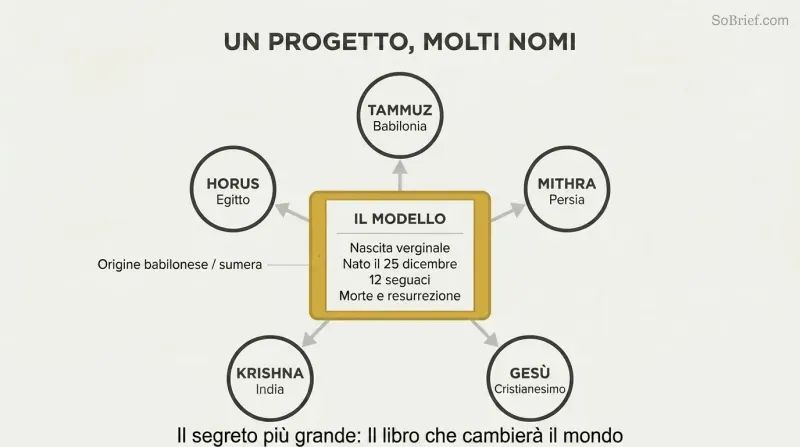 SoBrief.com

UN PROGETTO, MOLTI NOMI

TAMMUZ
Babilonia

HORUS
Egitto

MITHRA
Persia

IL MODELLO

Nascita verginale
Nato il 25 dicembre
12 seguaci
Morte e resurrezione

Origine babilonese / sumera

KRISHNA
India

GESÙ
Cristianesimo

Il segreto più grande: Il libro che cambierà il mondo