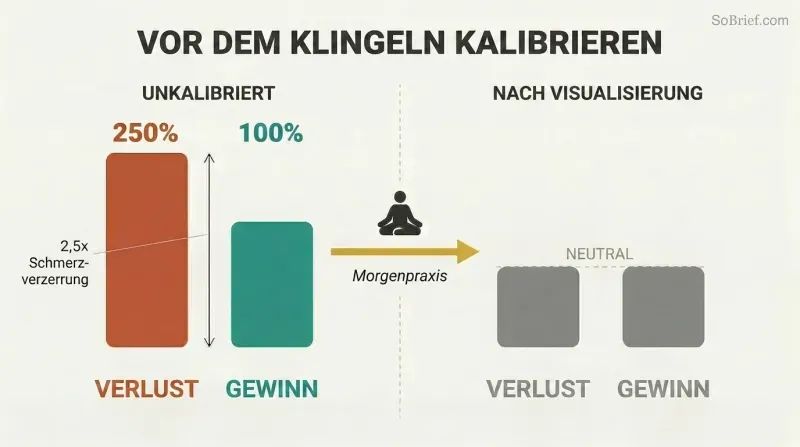 SoBrief.com

VOR DEM KLINGELN KALIBRIEREN

UNKALIBRIERT

250%

100%

2,5x Schmerzverzerrung

VERLUST

GEWINN

Morgenpraxis

NACH VISUALISIERUNG

NEUTRAL

VERLUST

GEWINN