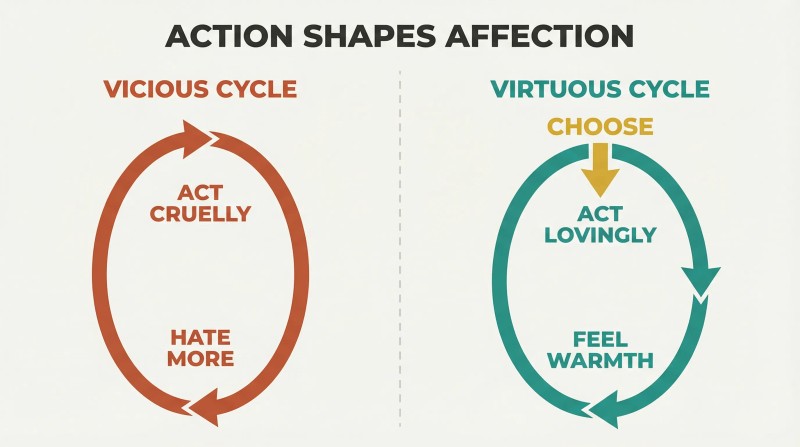 ACTION SHAPES AFFECTION

VICIOUS CYCLE

ACT CRUELLY

HATE MORE

VIRTUOUS CYCLE

CHOOSE

ACT LOVINGLY

FEEL WARMTH