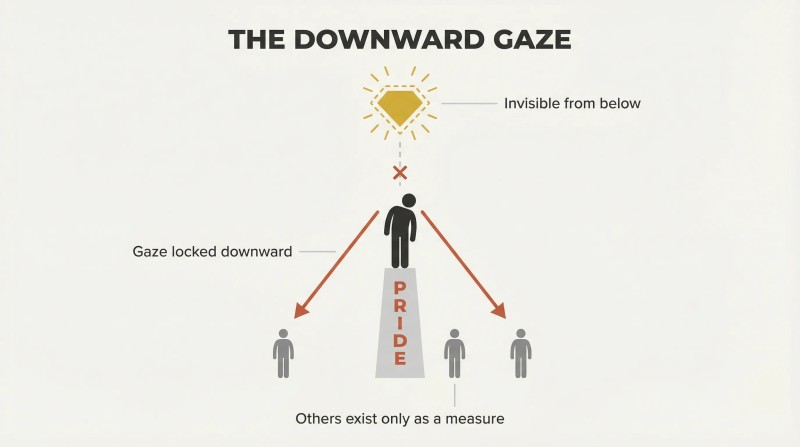 THE DOWNWARD GAZE

Invisible from below

Gaze locked downward

PRIDE

Others exist only as a measure