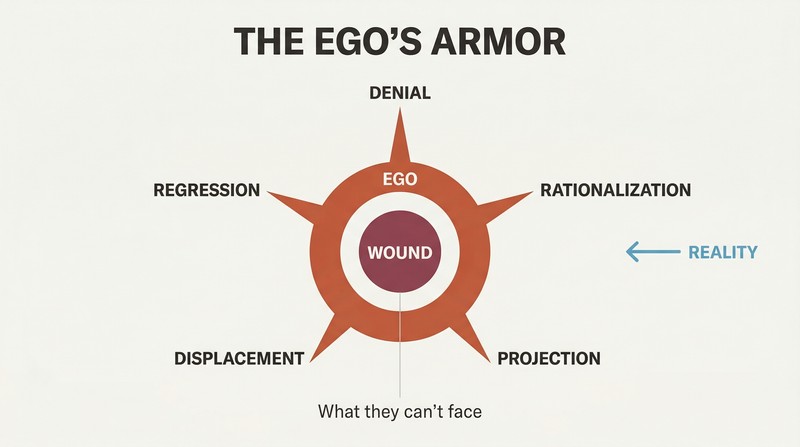 THE EGO'S ARMOR

DENIAL

REGRESSION

EGO

RATIONALIZATION

WOUND

REALITY

DISPLACEMENT

PROJECTION

What they can't face