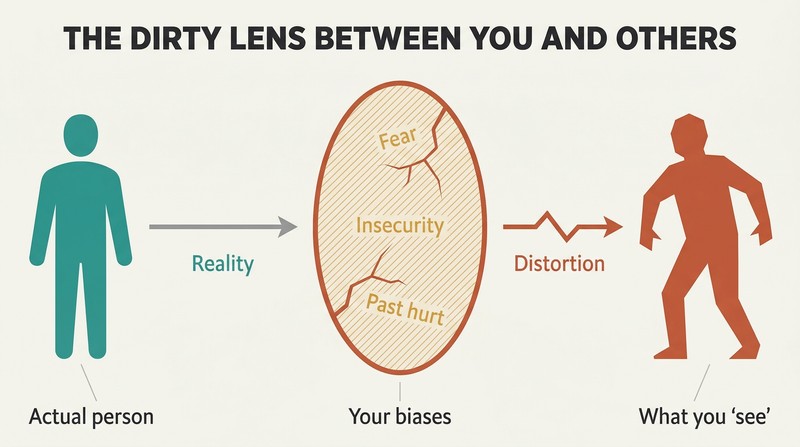 THE DIRTY LENS BETWEEN YOU AND OTHERS

Reality

Fear

Insecurity

Past hurt

Distortion

Actual person

Your biases

What you 'see'