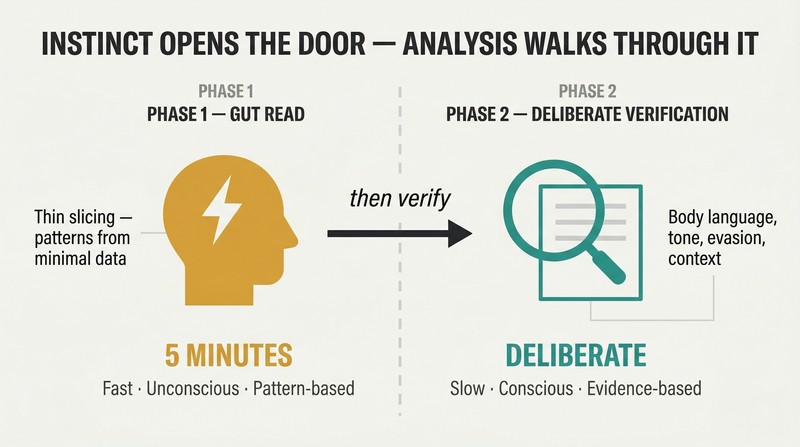 INSTINCT OPENS THE DOOR — ANALYSIS WALKS THROUGH IT

PHASE 1
PHASE 1 — GUT READ

Thin slicing — patterns from minimal data

5 MINUTES
Fast · Unconscious · Pattern-based

then verify

PHASE 2
PHASE 2 — DELIBERATE VERIFICATION

Body language, tone, evasion, context

DELIBERATE
Slow · Conscious · Evidence-based