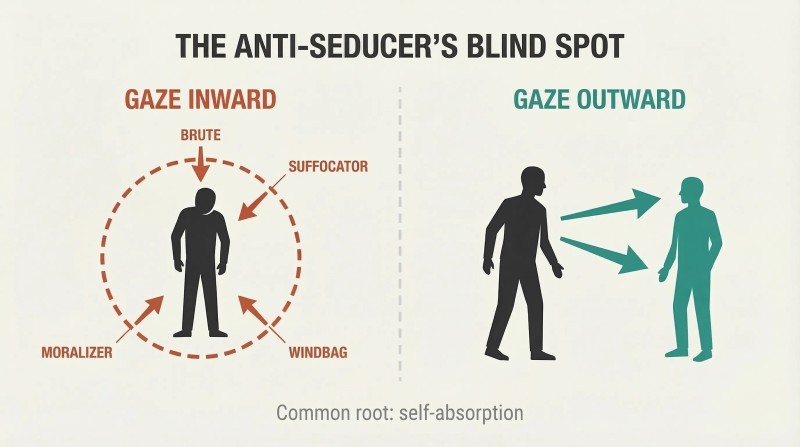 THE ANTI-SEDUCER'S BLIND SPOT

GAZE INWARD

BRUTE

SUFFOCATOR

MORALIZER

WINDBAG

GAZE OUTWARD

Common root: self-absorption