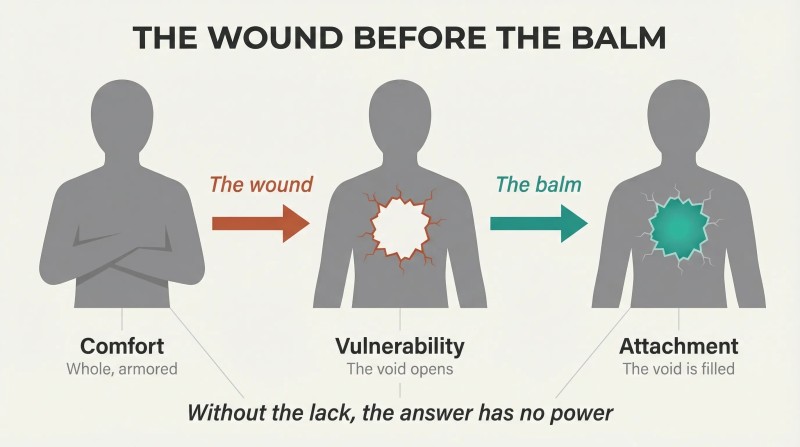 THE WOUND BEFORE THE BALM

The wound

The balm

Comfort
Whole, armored

Vulnerability
The void opens

Attachment
The void is filled

Without the lack, the answer has no power