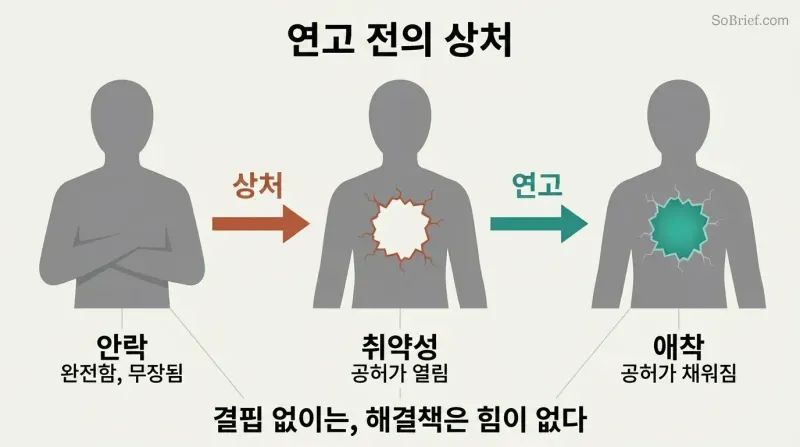 SoBrief.com

연고 전의 상처

상처

연고

안락
완전함, 무장됨

취약성
공허가 열림

애착
공허가 채워짐

결핍 없이는, 해결책은 힘이 없다