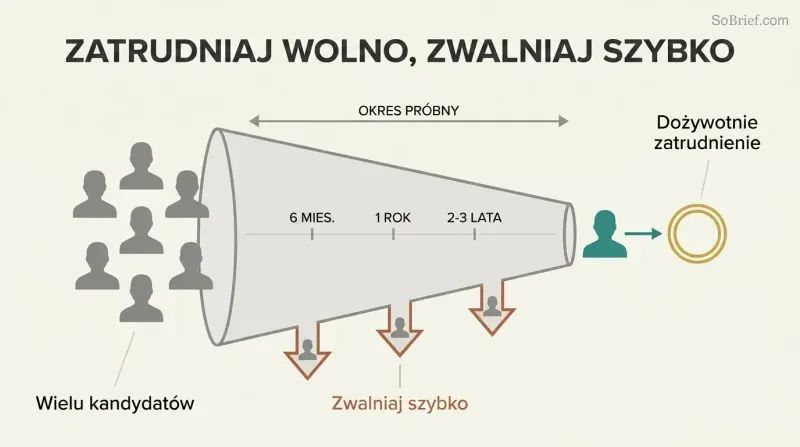 SoBrief.com

ZATRUDNIAJ WOLNO, ZWALNIAJ SZYBKO

OKRES PRÓBNY

Dożywotnie zatrudnienie

6 MIES.

1 ROK

2-3 LATA

Wielu kandydatów

Zwalniaj szybko