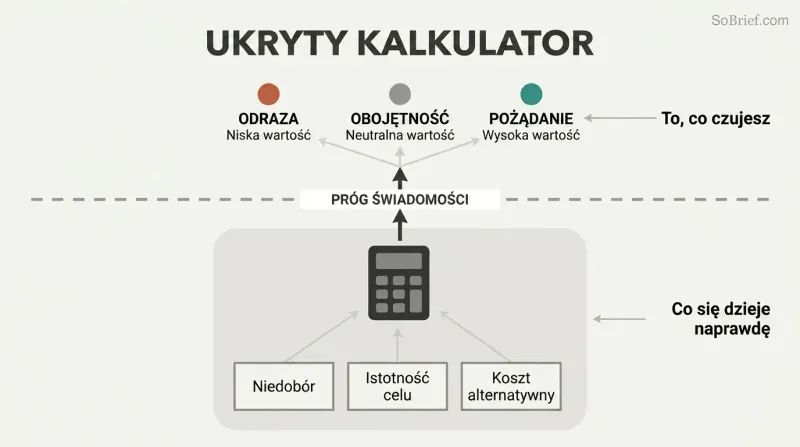 SoBrief.com

UKRYTY KALKULATOR

ODRAZA
Niska wartość

OBOJĘTNOŚĆ
Neutralna wartość

POŻĄDANIE
Wysoka wartość

To, co czujesz

PRÓG ŚWIADOMOŚCI

Co się dzieje naprawdę

Niedobór

Istotność celu

Koszt alternatywny