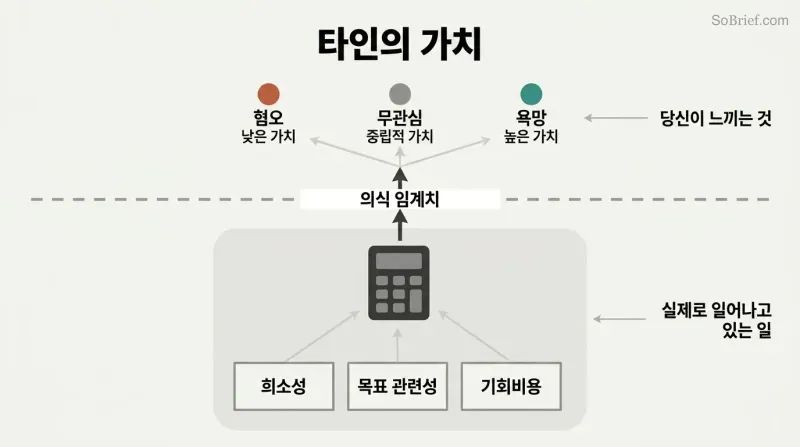 SoBrief.com

타인의 가치

혐오
낮은 가치

무관심
중립적 가치

욕망
높은 가치

당신이 느끼는 것

의식 임계치

실제로 일어나고 있는 일

희소성

목표 관련성

기회비용