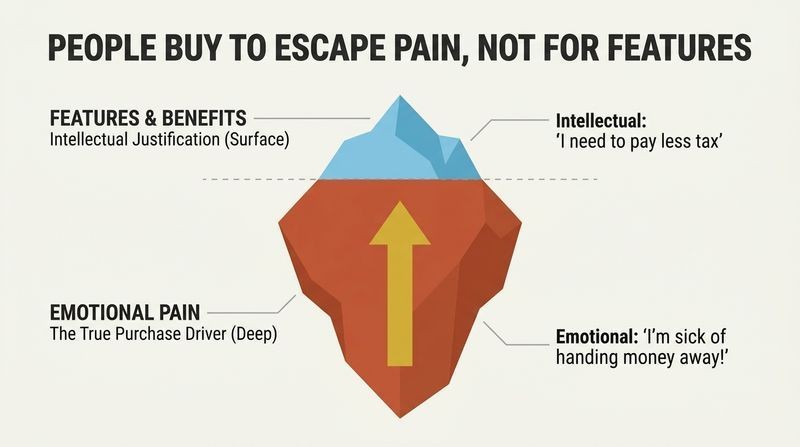 PEOPLE BUY TO ESCAPE PAIN, NOT FOR FEATURES

FEATURES & BENEFITS
Intellectual Justification (Surface)

Intellectual:
'I need to pay less tax'

EMOTIONAL PAIN
The True Purchase Driver (Deep)

Emotional: 'I'm sick of handing money away!'